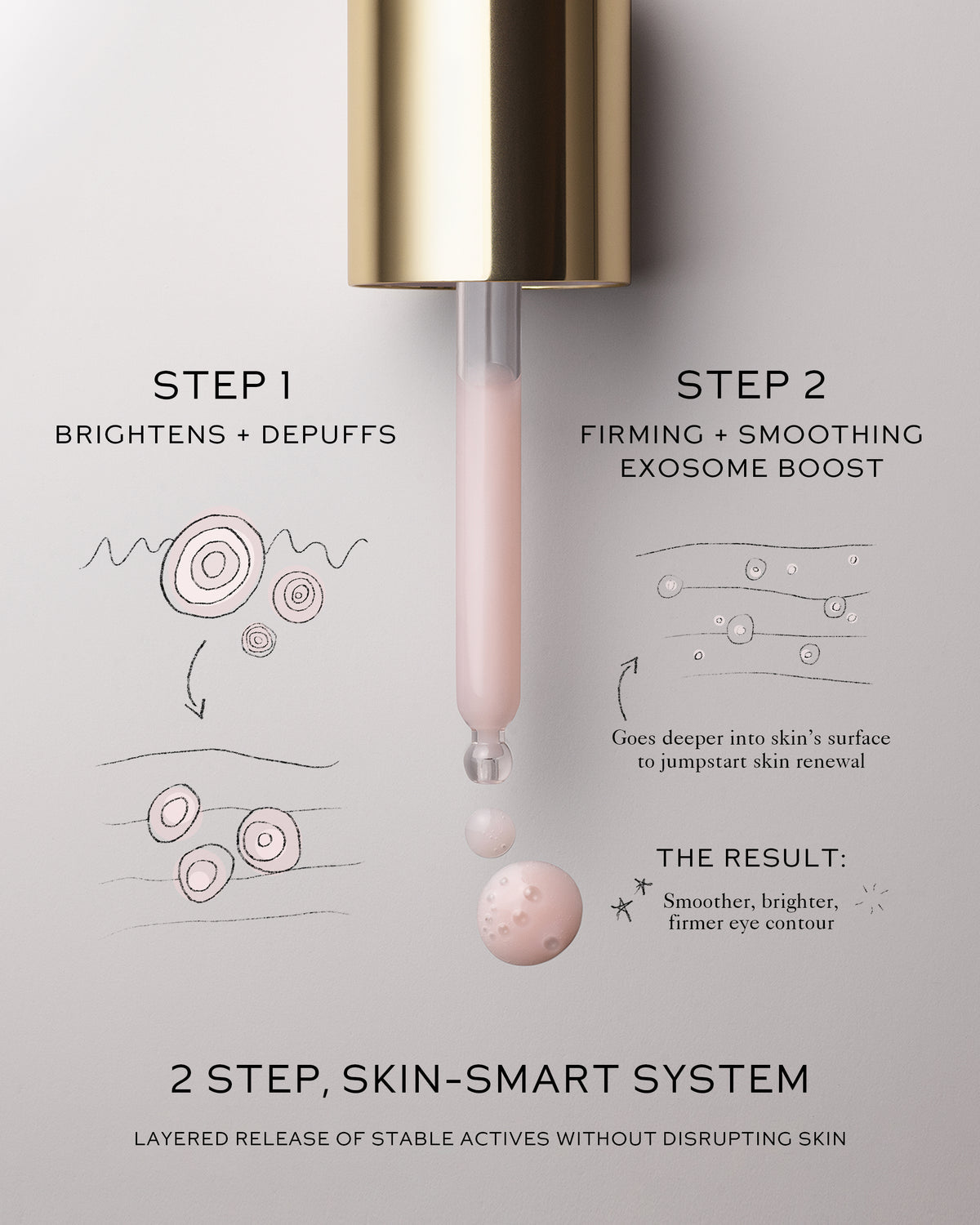 STEP 1
BRIGHTENS + DEPUFFS

STEP 2
FIRMING + SMOOTHING
EXOSOME BOOST

Goes deeper into skin's surface to jumpstart skin renewal

THE RESULT:
Smoother, brighter, firmer eye contour

2 STEP, SKIN-SMART SYSTEM

LAYERED RELEASE OF STABLE ACTIVES WITHOUT DISRUPTING SKIN