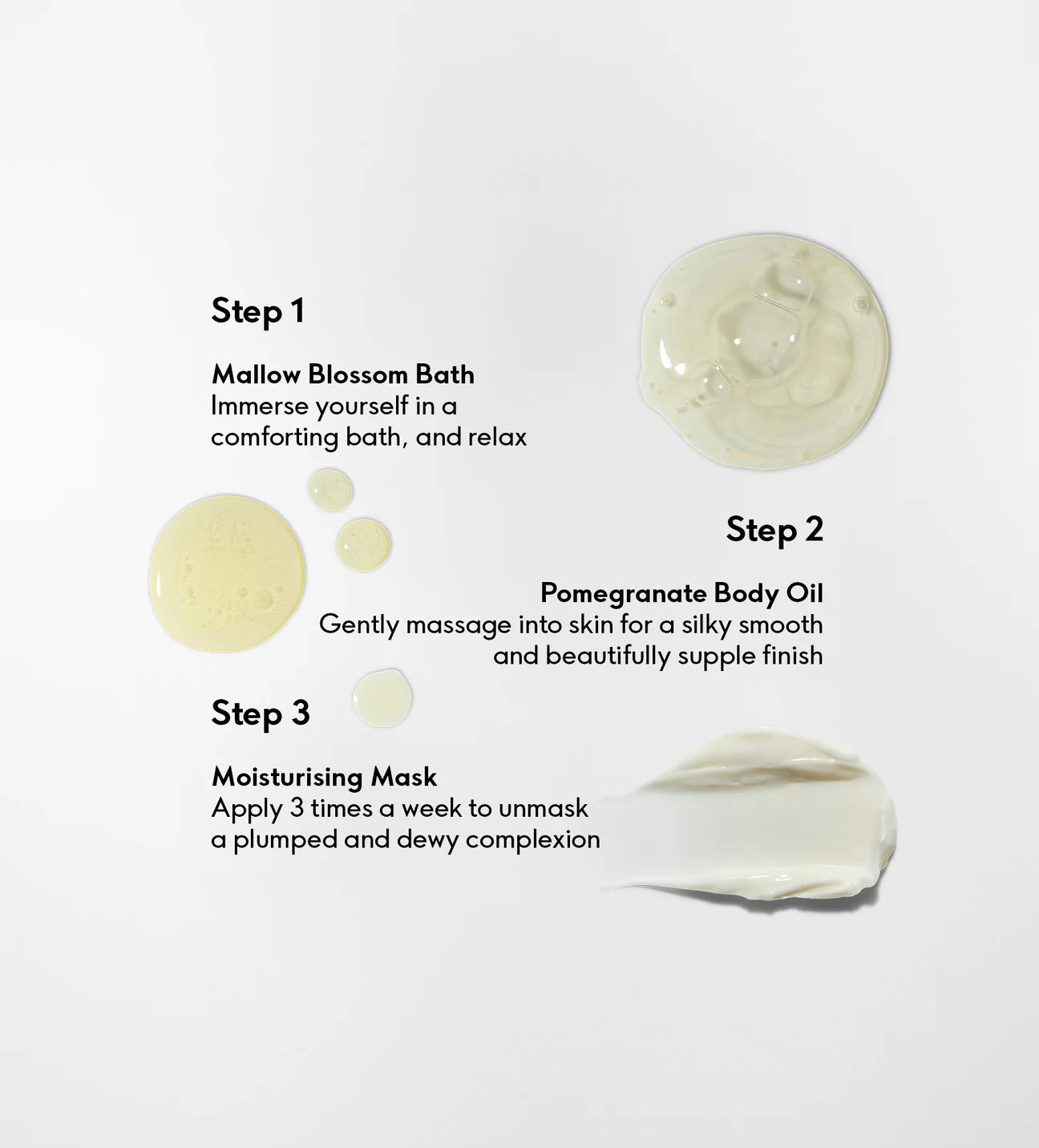 Step 1

Mallow Blossom Bath
Immerse yourself in a comforting bath, and relax

Step 2

Pomegranate Body Oil
Gently massage into skin for a silky smooth and beautifully supple finish

Step 3

Moisturising Mask
Apply 3 times a week to unmask a plumped and dewy complexion